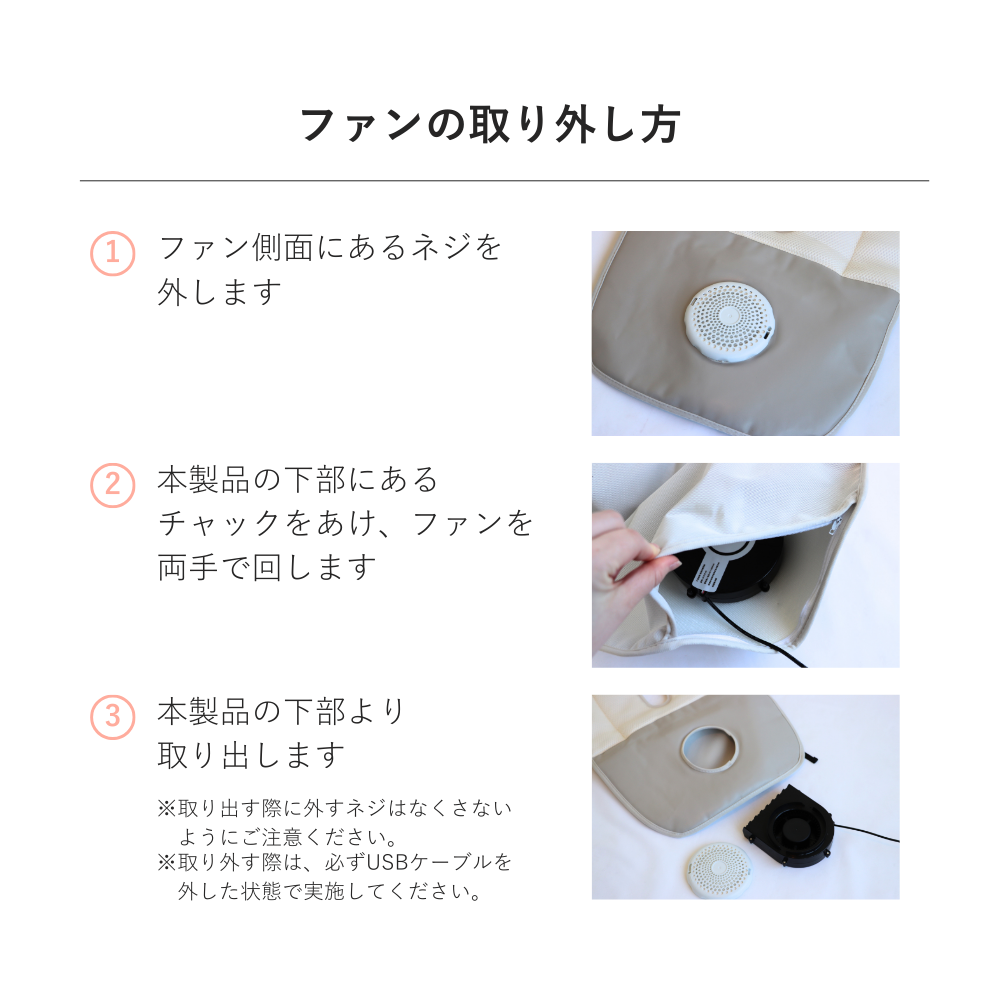 ファンの取り外し方

1 ファン側面にあるネジを外します

2 本製品の下部にあるチャックをあけ、ファンを両手で回します

3 本製品の下部より取り出します

※取り出す際に外すネジはなくさないようにご注意ください。
※取り外す際は、必ずUSBケーブルを外した状態で実施してください。