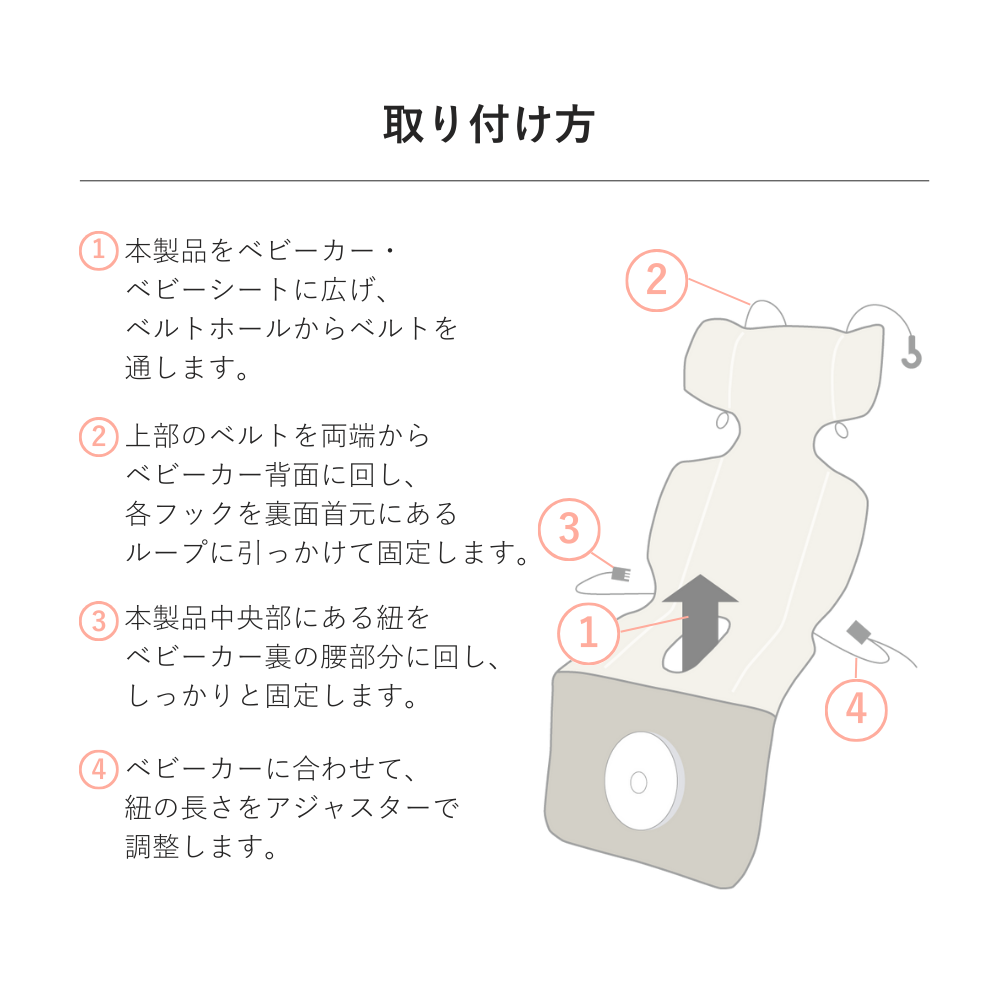 取り付け方

1 本製品をベビーカー・ベビーシートに広げ、ベルトホールからベルトを通します。

2 上部のベルトを両端からベビーカー背面に回し、各フックを裏面首元にあるループに引っかけて固定します。

3 本製品中央部にある紐をベビーカー裏の腰部分に回し、しっかりと固定します。

4 ベビーカーに合わせて、紐の長さをアジャスターで調整します。

2
3
1
4