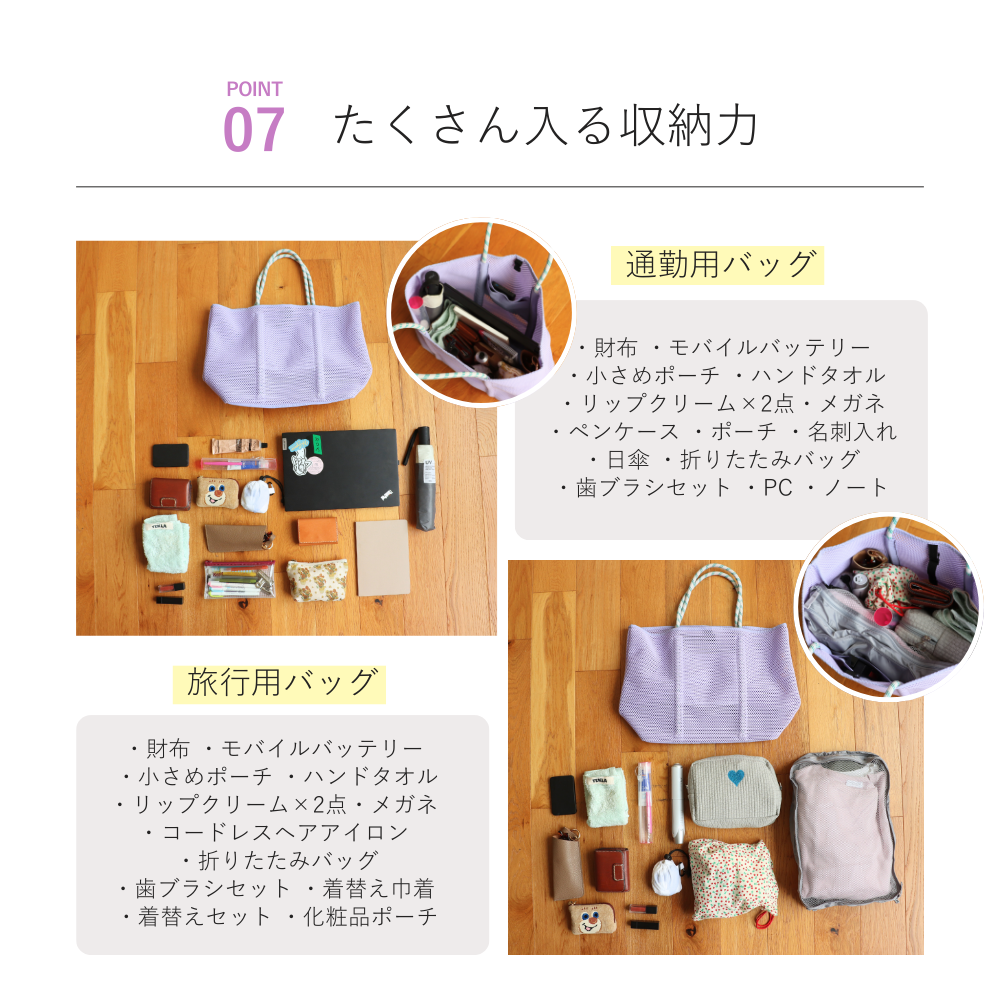 POINT
07 たくさん入る収納力

通勤用バッグ

・財布 ・モバイルバッテリー
・小さめポーチ ・ハンドタオル
・リップクリーム×2点・メガネ
・ペンケース ・ポーチ ・名刺入れ
・日傘 ・折りたたみバッグ
・歯ブラシセット ・PC ・ノート

旅行用バッグ

・財布 ・モバイルバッテリー
・小さめポーチ ・ハンドタオル
・リップクリーム×2点・メガネ
・コードレスヘアアイロン
・折りたたみバッグ
・歯ブラシセット ・着替え巾着
・着替えセット ・化粧品ポーチ