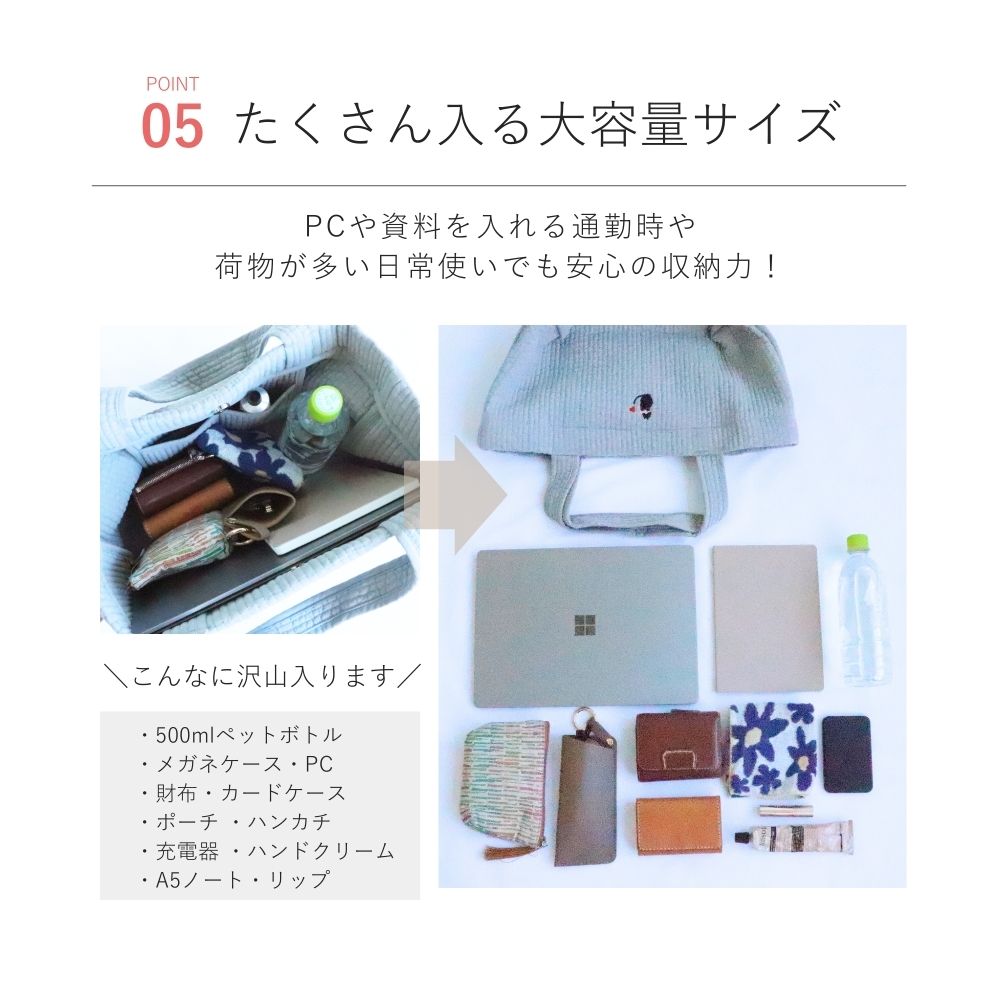 POINT
05 たくさん入る大容量サイズ

PCや資料を入れる通勤時や
荷物が多い日常使いでも安心の収納力！

＼こんなに沢山入ります／

・500mlペットボトル
・メガネケース・PC
・財布・カードケース
・ポーチ ・ハンカチ
・充電器 ・ハンドクリーム
・A5ノート・リップ